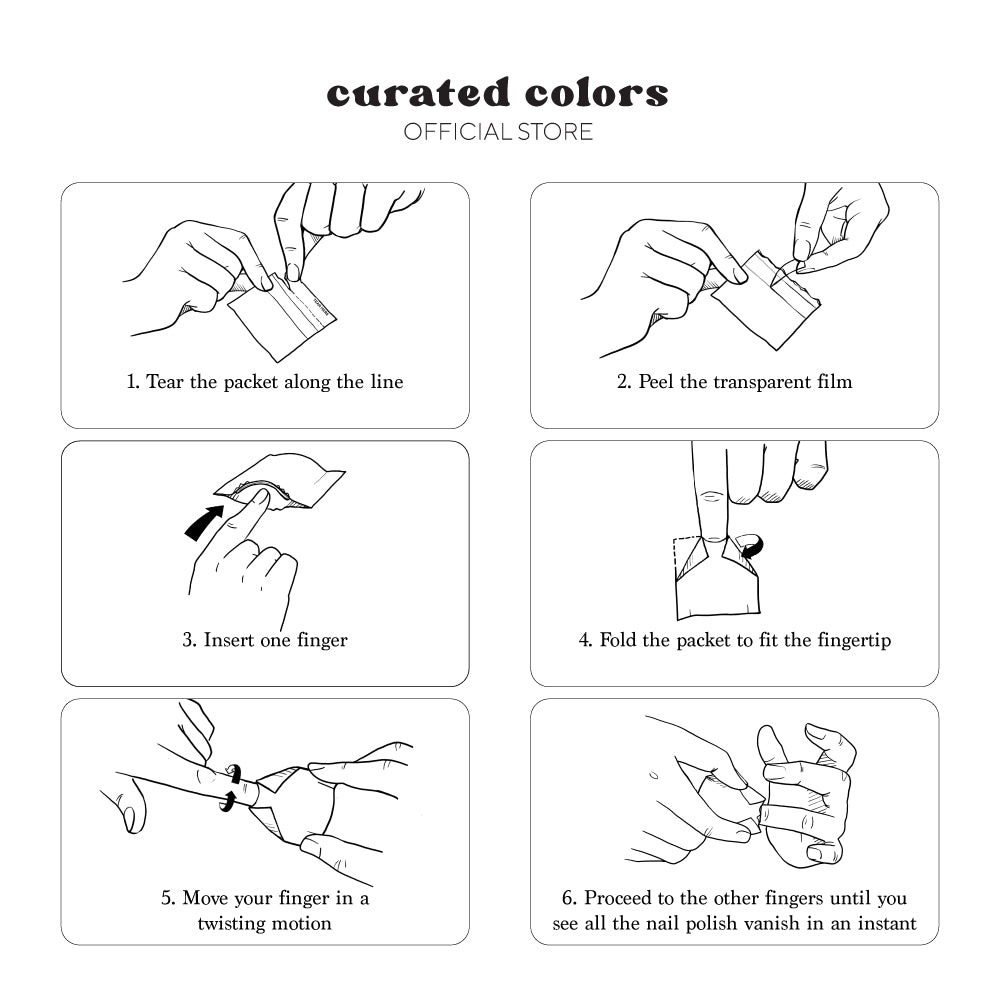 curated colors
OFFICIAL STORE

1. Tear the packet along the line

2. Peel the transparent film

3. Insert one finger

4. Fold the packet to fit the fingertip

5. Move your finger in a twisting motion

6. Proceed to the other fingers until you see all the nail polish vanish in an instant