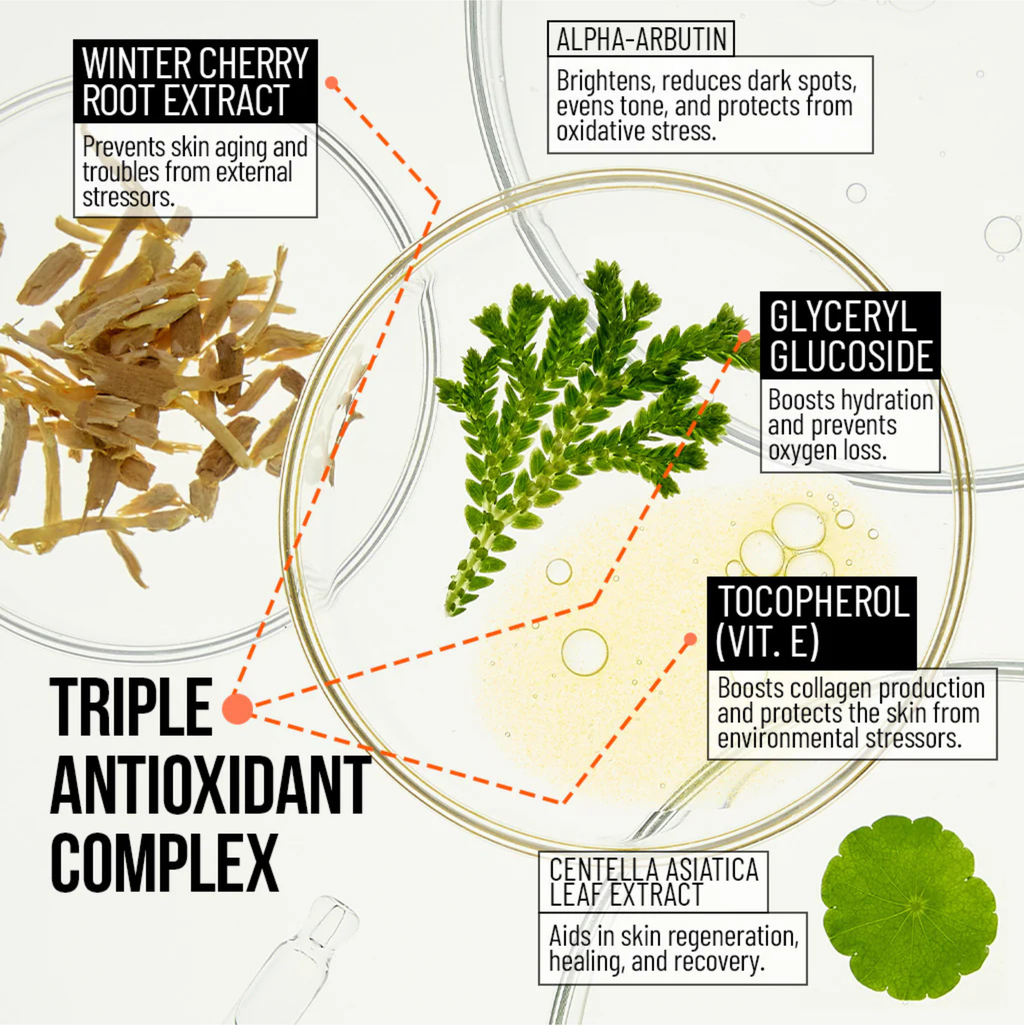 WINTER CHERRY ROOT EXTRACT

Prevents skin aging and troubles from external stressors.

ALPHA-ARBUTIN

Brightens, reduces dark spots, evens tone, and protects from oxidative stress.

GLYCERYL GLUCOSIDE

Boosts hydration and prevents oxygen loss.

TOCOPHEROL (VIT. E)

Boosts collagen production and protects the skin from environmental stressors.

TRIPLE ANTIOXIDANT COMPLEX

CENTELLA ASIATICA LEAF EXTRACT

Aids in skin regeneration, healing, and recovery.