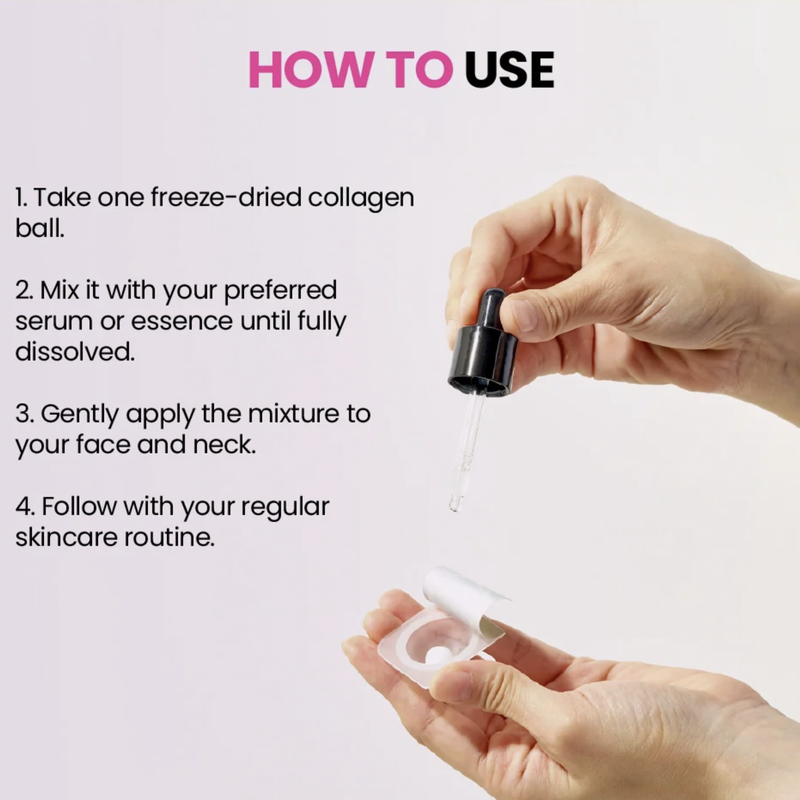 HOW TO USE

1. Take one freeze-dried collagen ball.

2. Mix it with your preferred serum or essence until fully dissolved.

3. Gently apply the mixture to your face and neck.

4. Follow with your regular skincare routine.