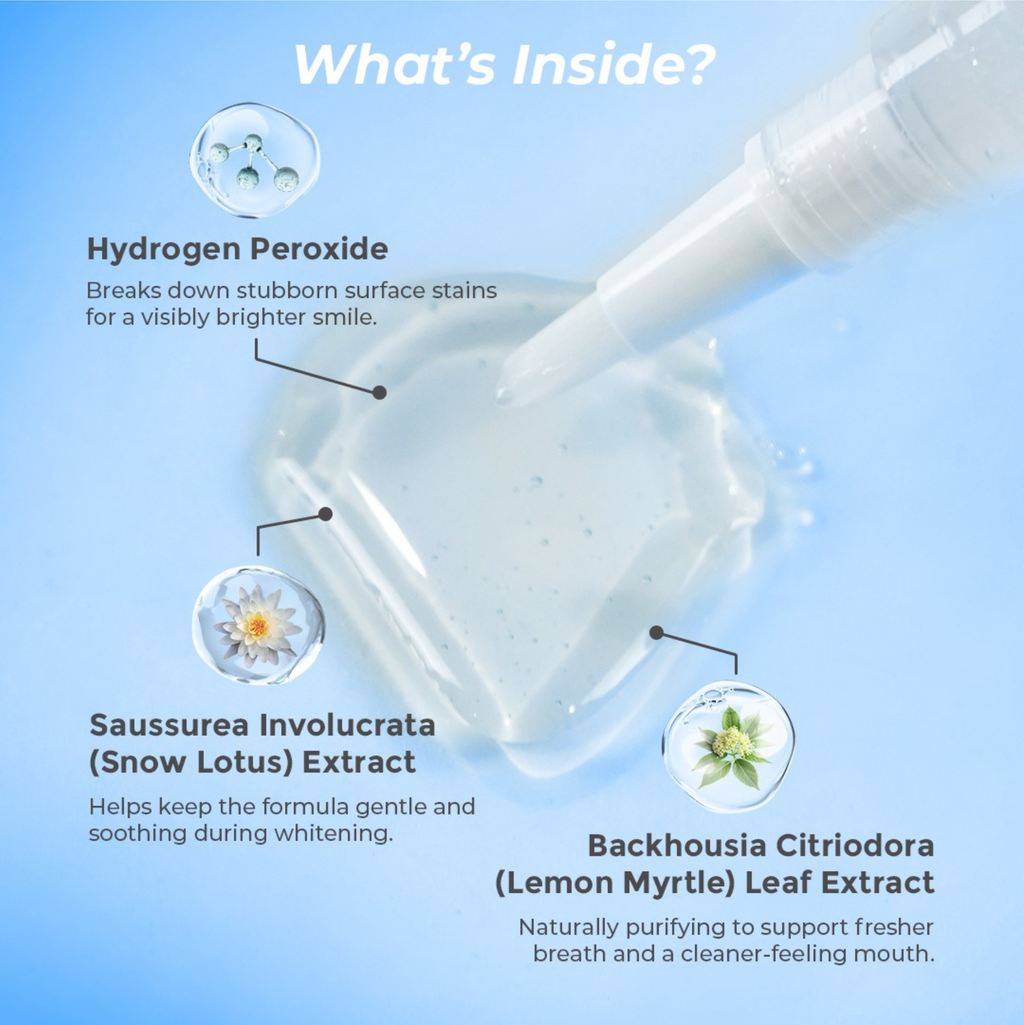 What's Inside?

Hydrogen Peroxide

Breaks down stubborn surface stains for a visibly brighter smile.

Saussurea Involucrata (Snow Lotus) Extract

Helps keep the formula gentle and soothing during whitening.

Backhousia Citriodora (Lemon Myrtle) Leaf Extract

Naturally purifying to support fresher breath and a cleaner-feeling mouth.