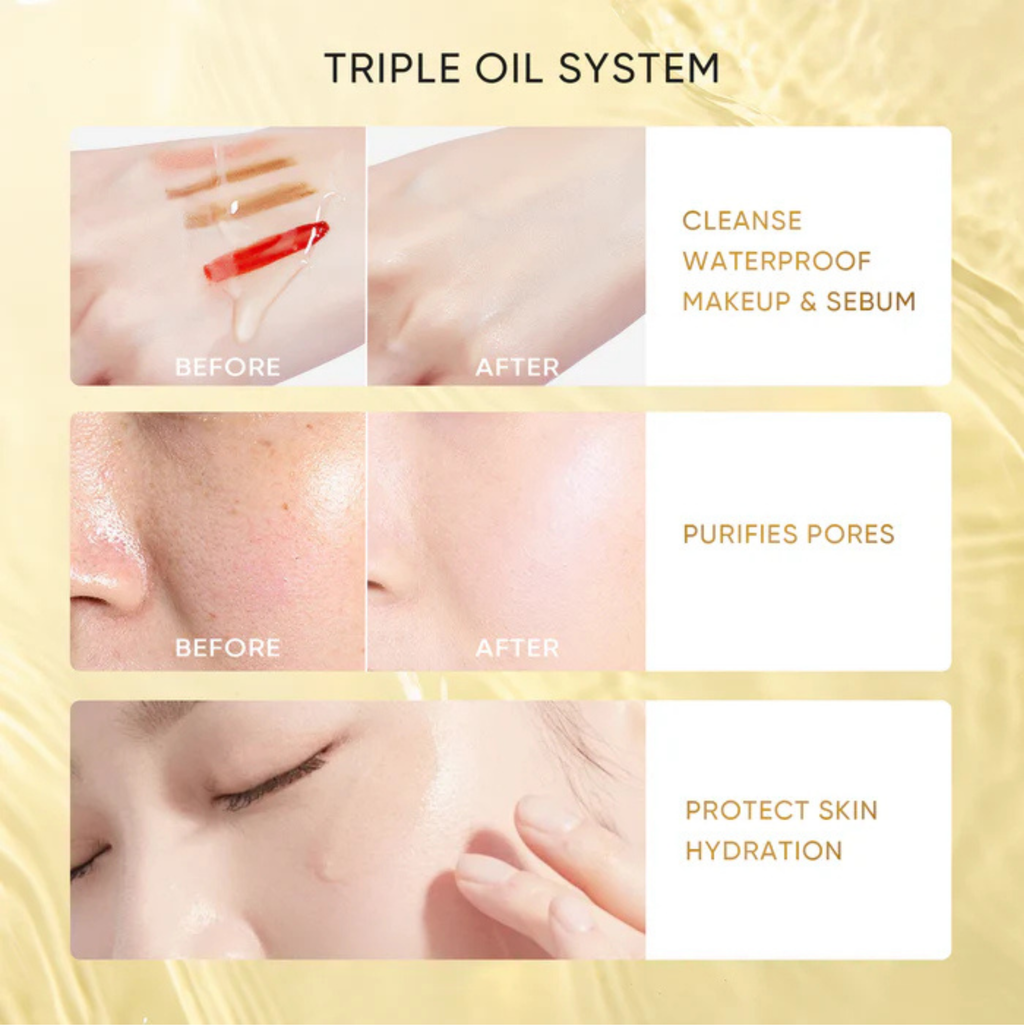 TRIPLE OIL SYSTEM

BEFORE

AFTER

CLEANSE WATERPROOF MAKEUP & SEBUM

BEFORE

AFTER

PURIFIES PORES

PROTECT SKIN HYDRATION